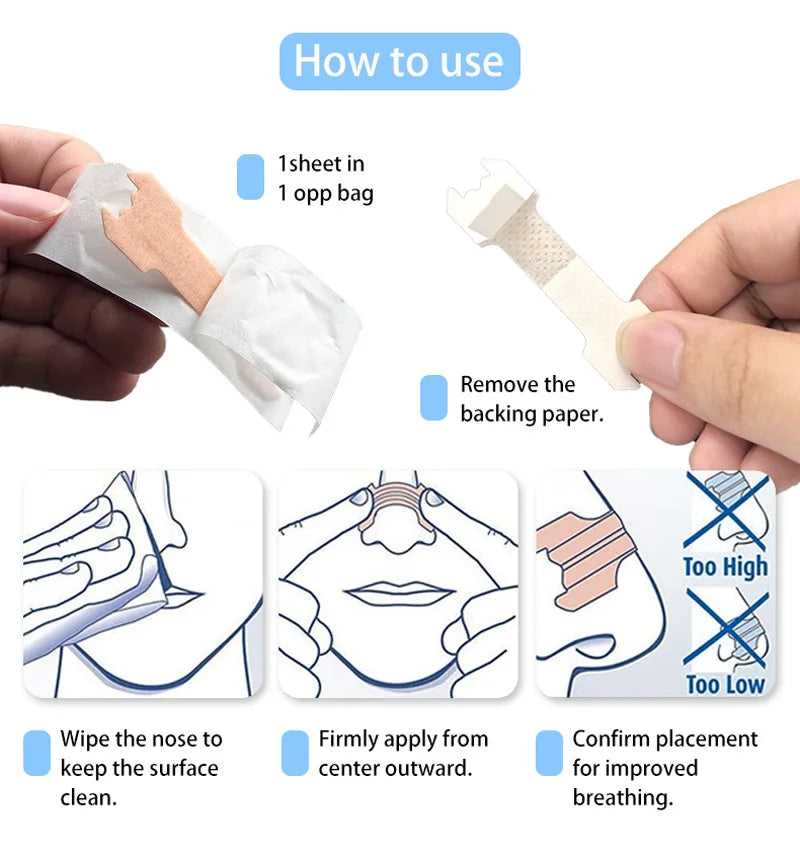 How to use

1sheet in
1 opp bag

Remove the
backing paper.

Too High

Too Low

Wipe the nose to keep the surface clean.

Firmly apply from center outward.

Confirm placement for improved breathing.