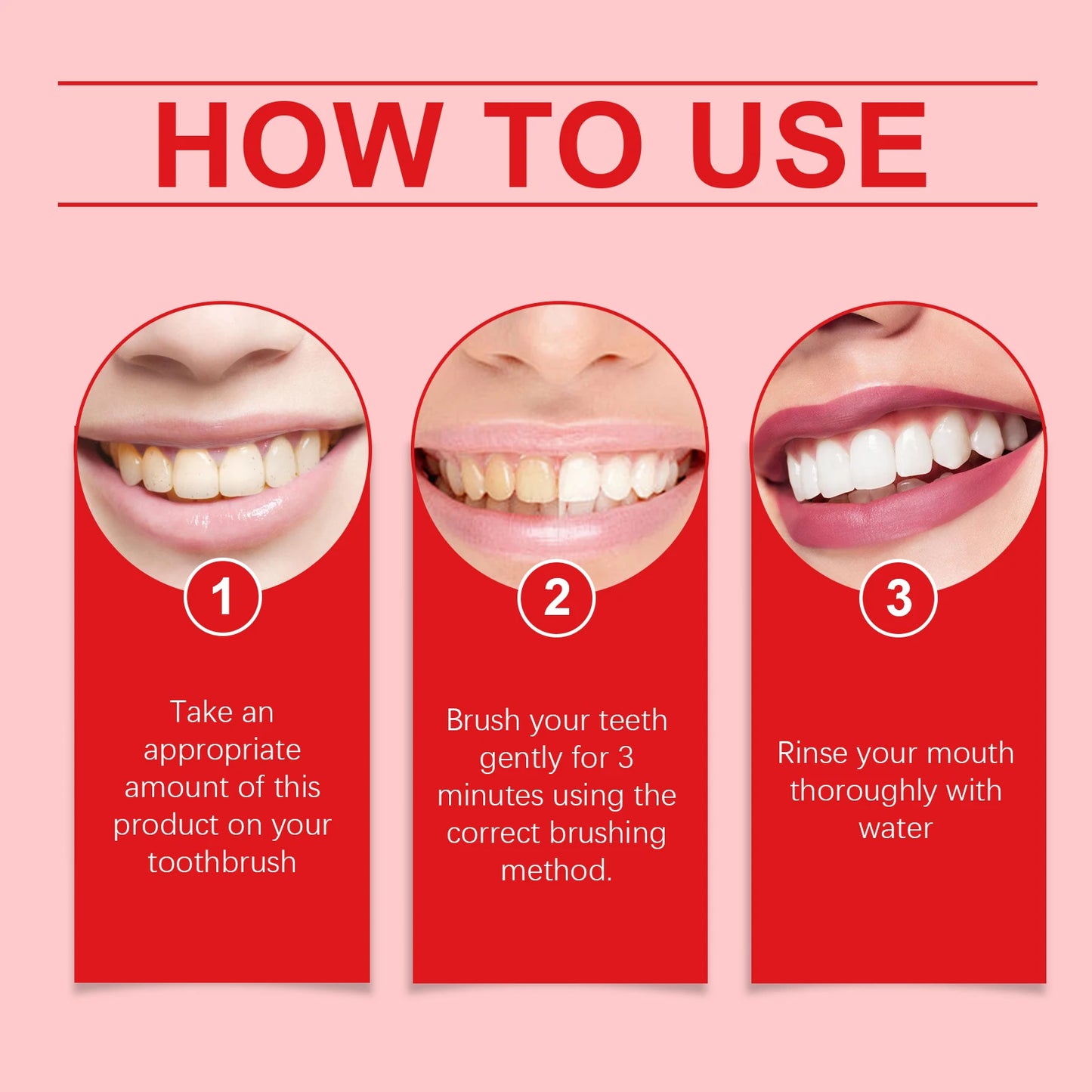 HOW TO USE

1

Take an appropriate amount of this product on your toothbrush

2

Brush your teeth gently for 3 minutes using the correct brushing method.

3

Rinse your mouth thoroughly with water