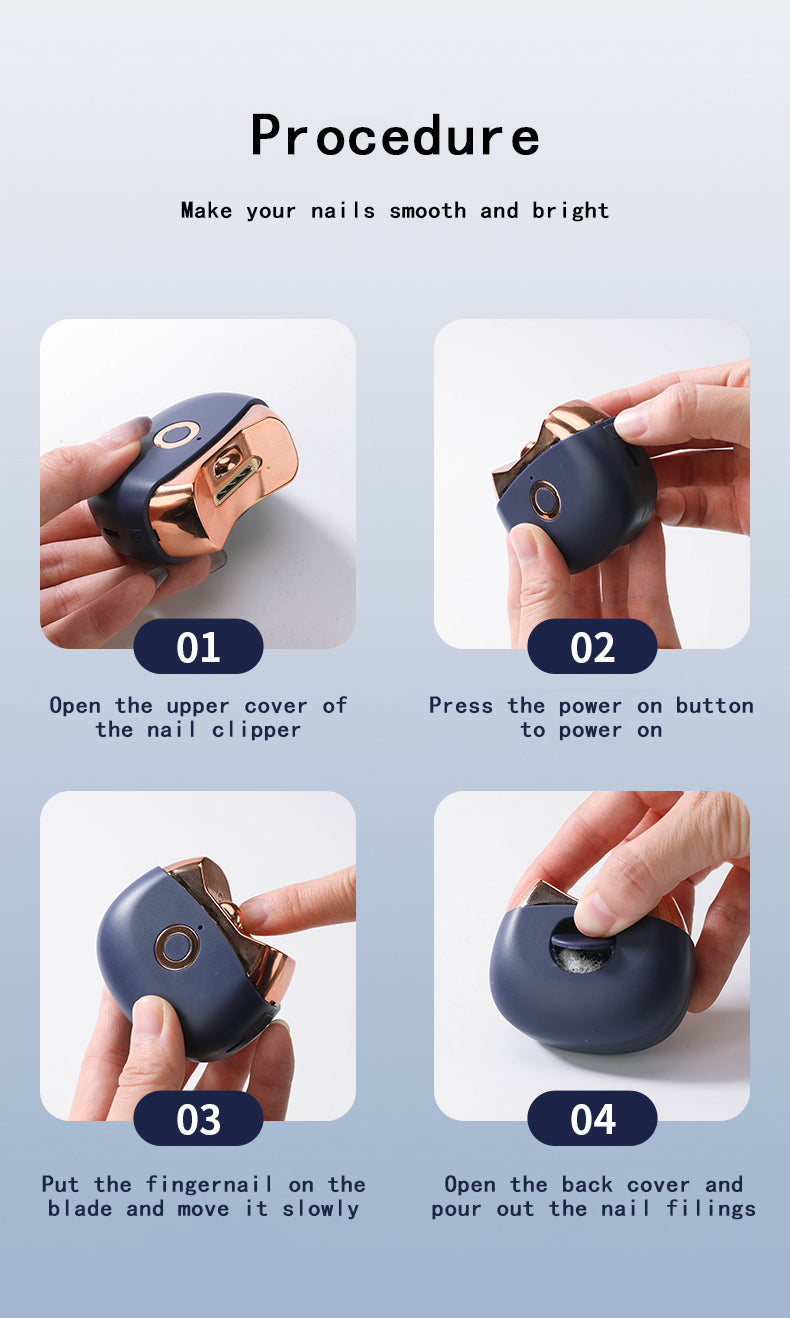 Procedure

Make your nails smooth and bright

01

Open the upper cover of the nail clipper

02

Press the power on button to power on

03

Put the fingernail on the blade and move it slowly

04

Open the back cover and pour out the nail filings