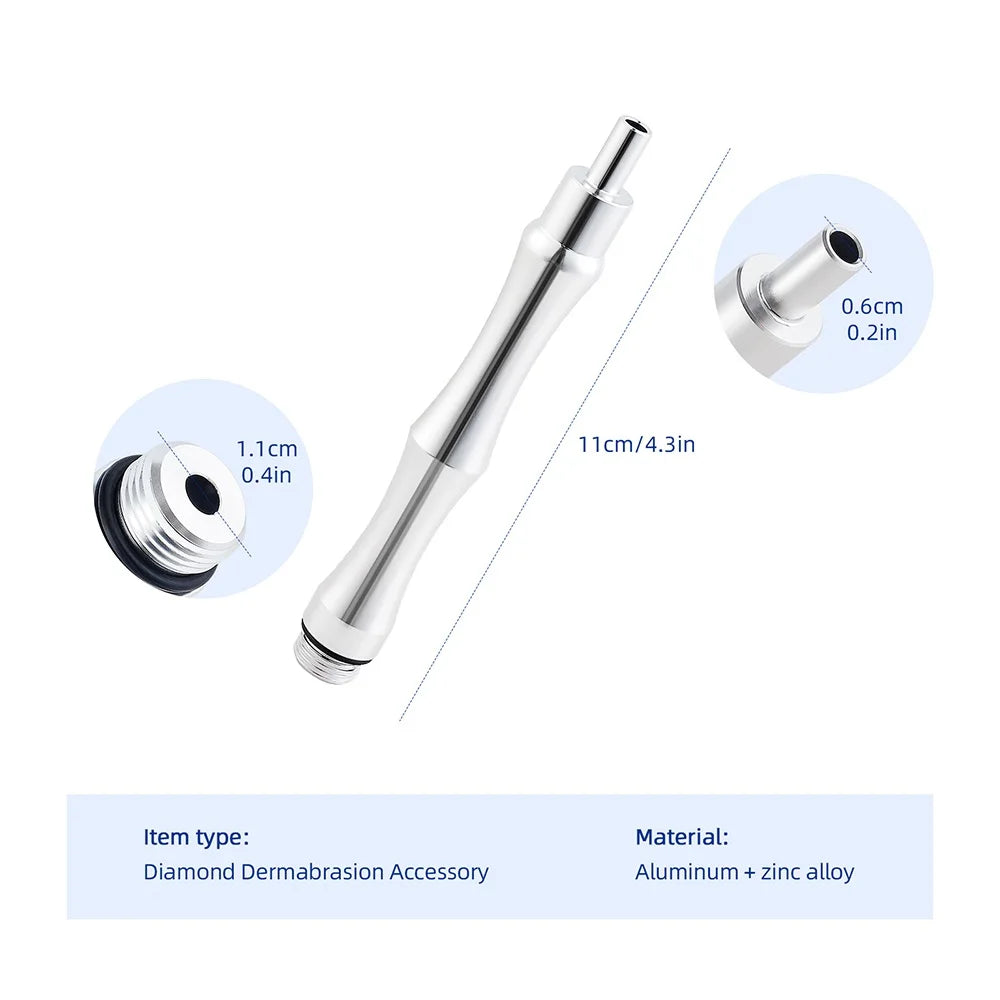 0.6cm
0.2in

1.1cm
0.4in

11cm/4.3in

Item type:
Diamond Dermabrasion Accessory

Material:
Aluminum + zinc alloy