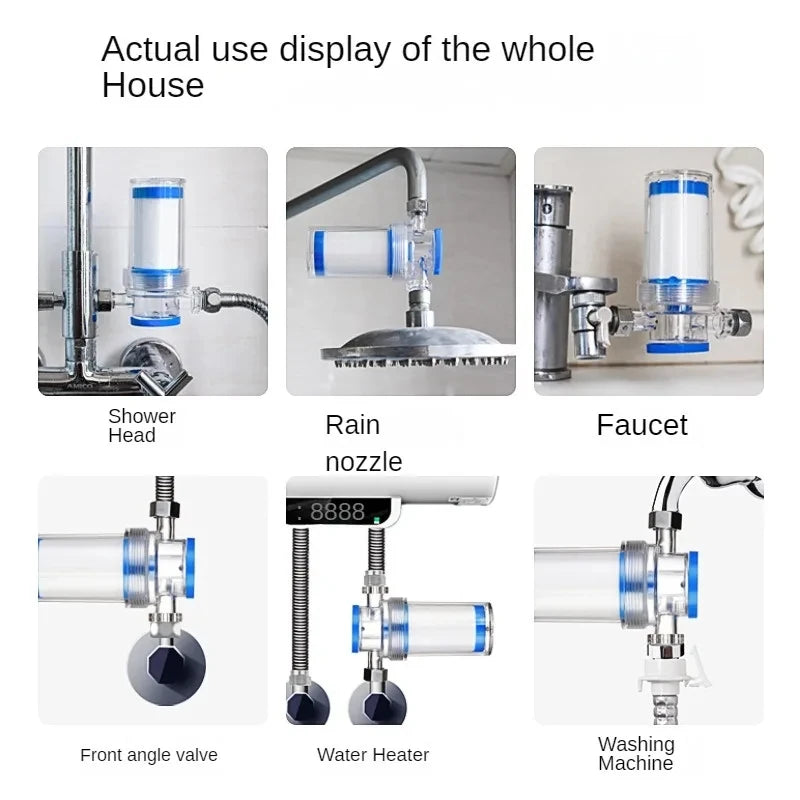 Actual use display of the whole House

AMICO

Shower Head

Rain nozzle

Faucet

8888

Front angle valve

Water Heater

Washing Machine