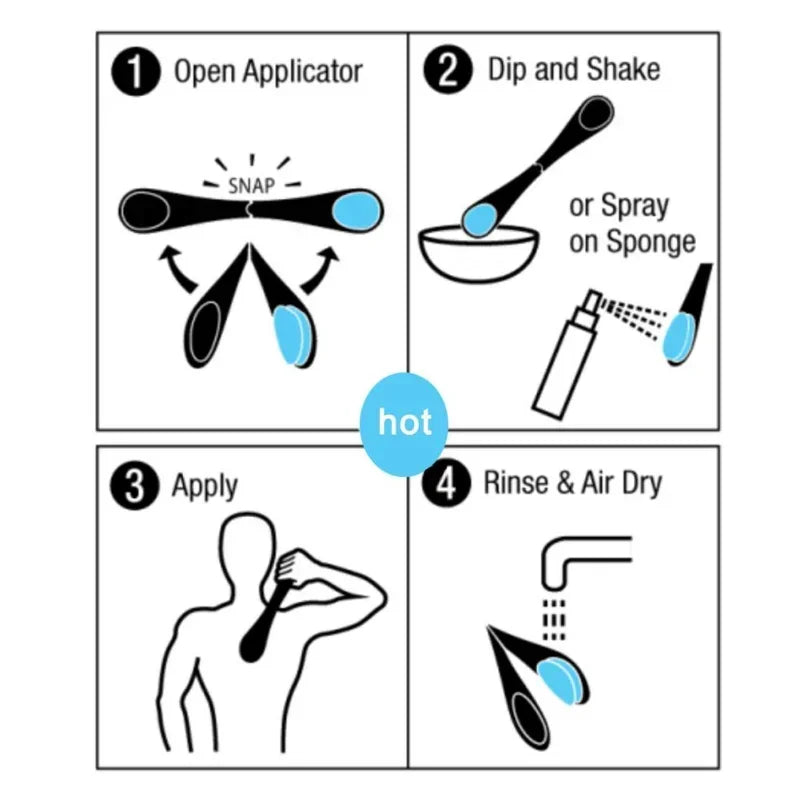 1 Open Applicator

SNAP

2 Dip and Shake

or Spray on Sponge

hot

3 Apply

4 Rinse & Air Dry