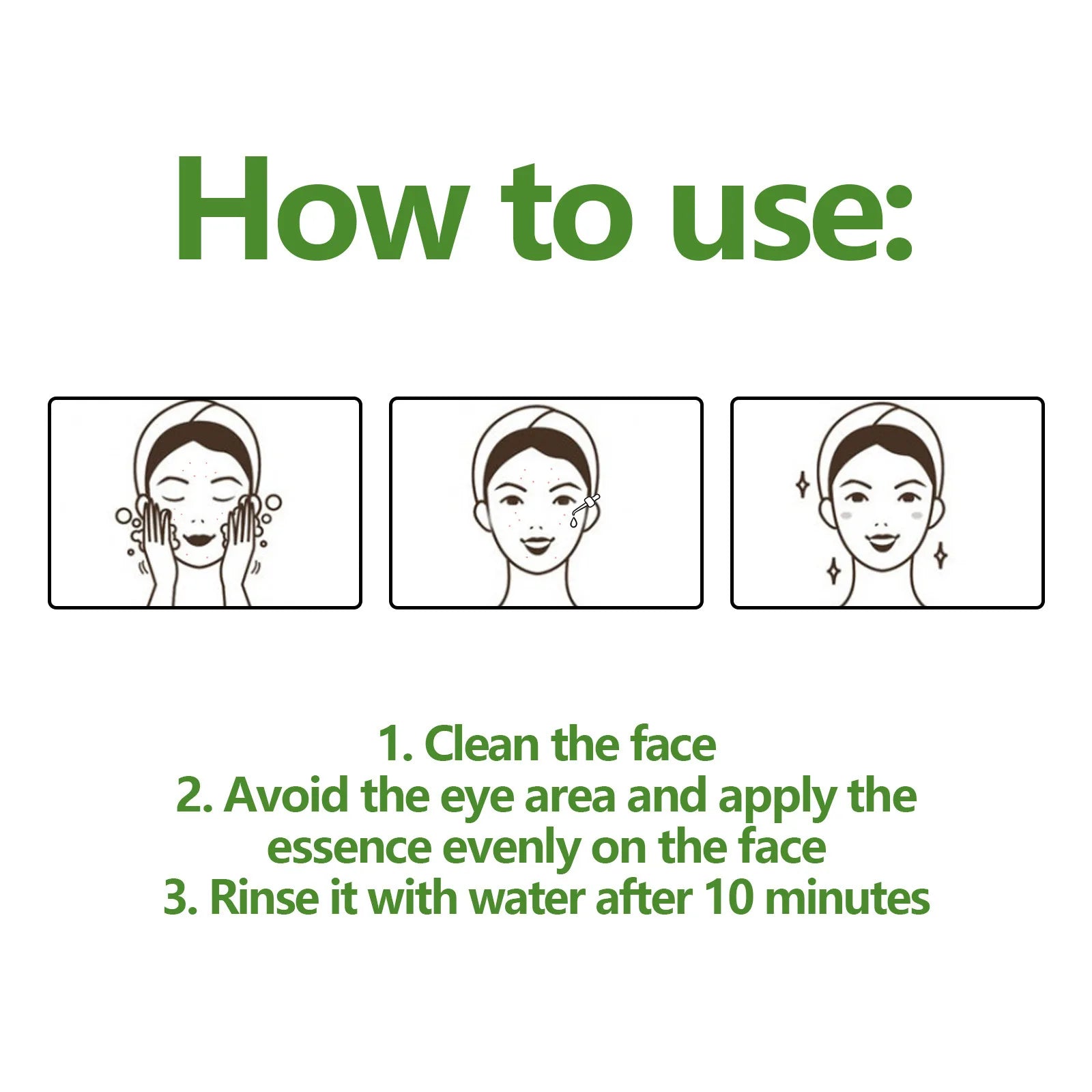 How to use:

1. Clean the face
2. Avoid the eye area and apply the essence evenly on the face
3. Rinse it with water after 10 minutes