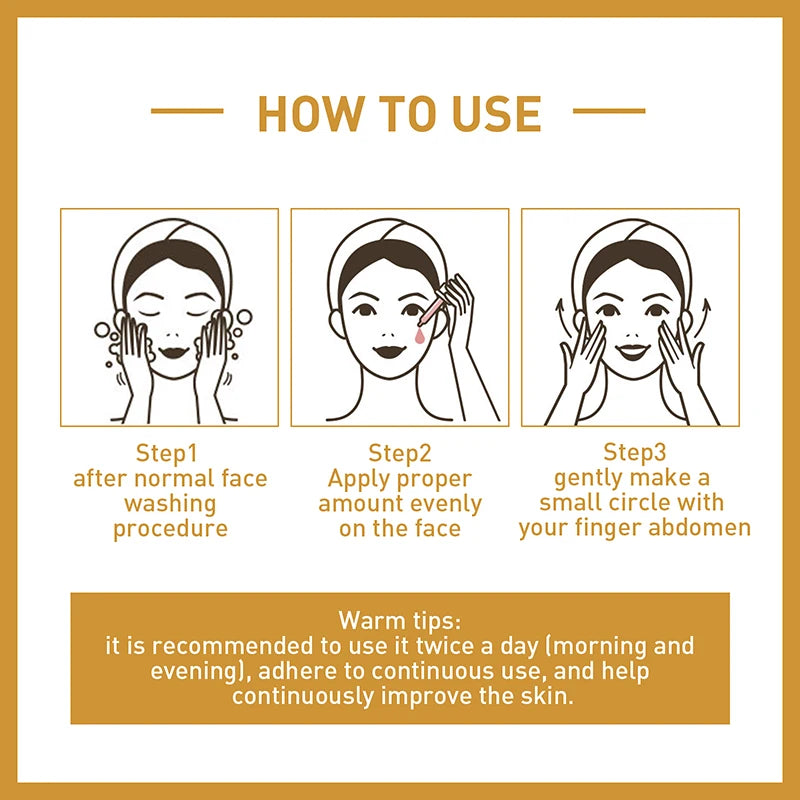 HOW TO USE

Step1
after normal face washing procedure

Step2
Apply proper amount evenly on the face

Step3
gently make a small circle with your finger abdomen

Warm tips:
it is recommended to use it twice a day (morning and evening), adhere to continuous use, and help continuously improve the skin.