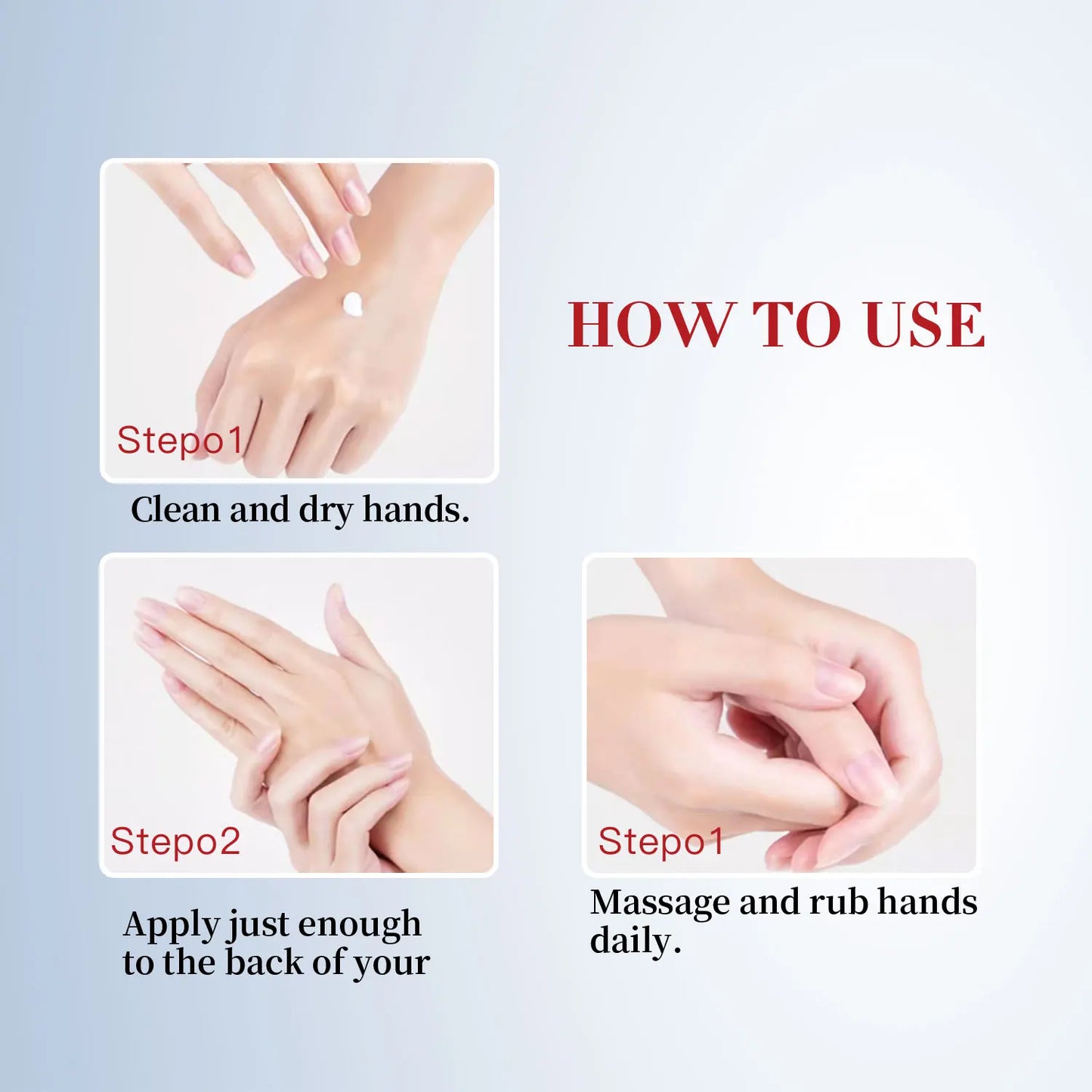 HOW TO USE

Stepo1

Clean and dry hands.

Stepo2

Apply just enough to the back of your

Stepo1

Massage and rub hands daily.