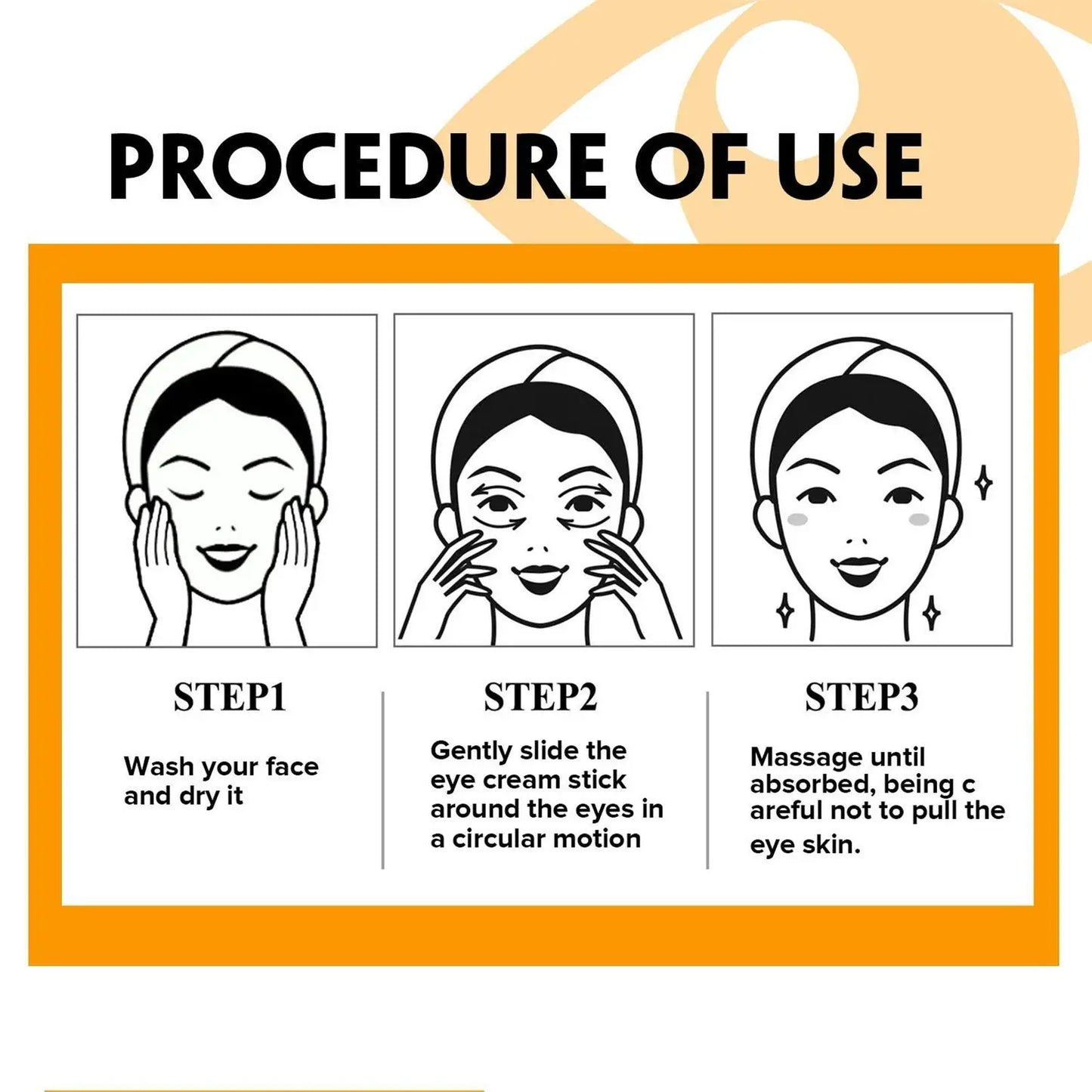 PROCEDURE OF USE

STEP1

Wash your face and dry it

STEP2

Gently slide the eye cream stick around the eyes in a circular motion

STEP3

Massage until absorbed, being c areful not to pull the eye skin.