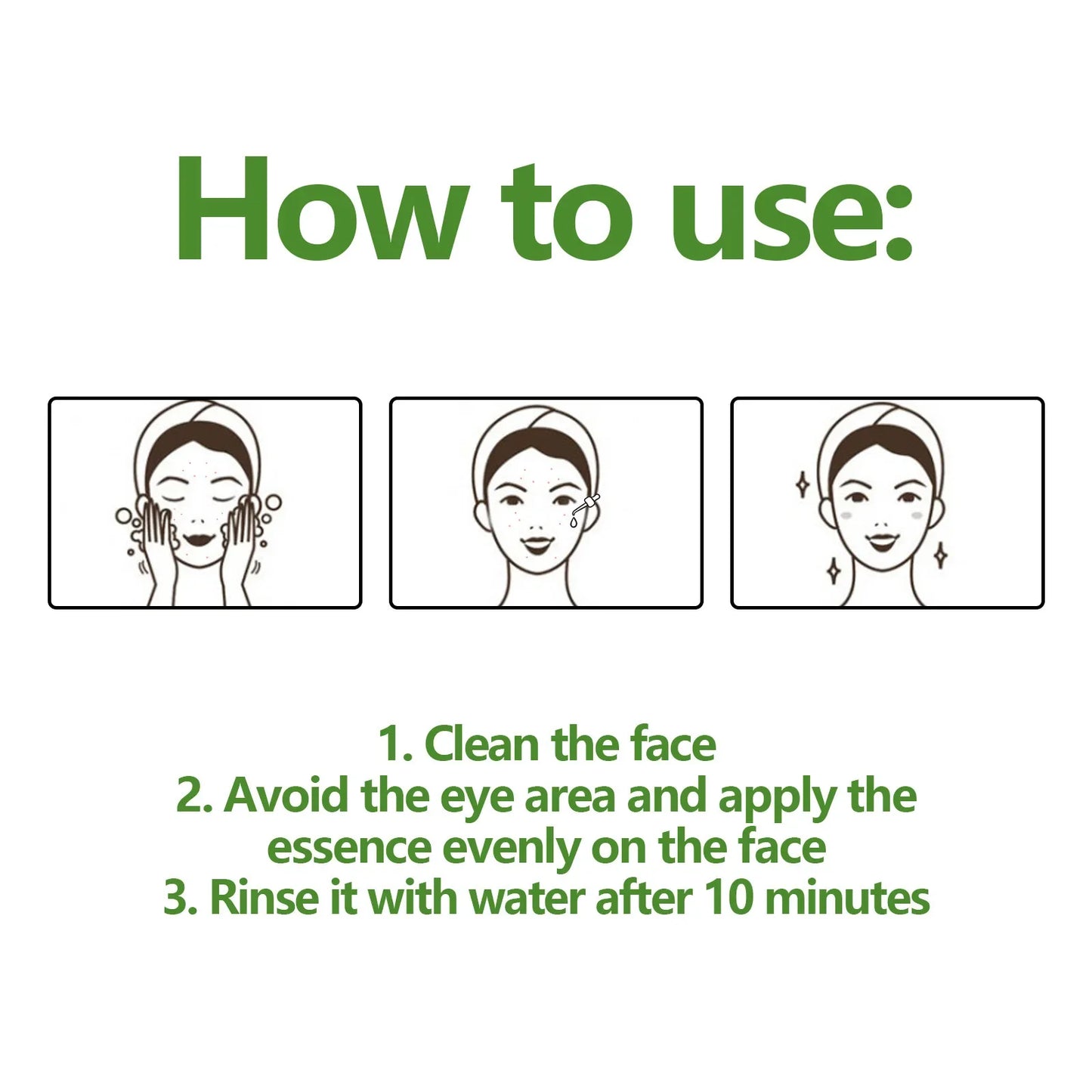 How to use:

1. Clean the face
2. Avoid the eye area and apply the essence evenly on the face
3. Rinse it with water after 10 minutes