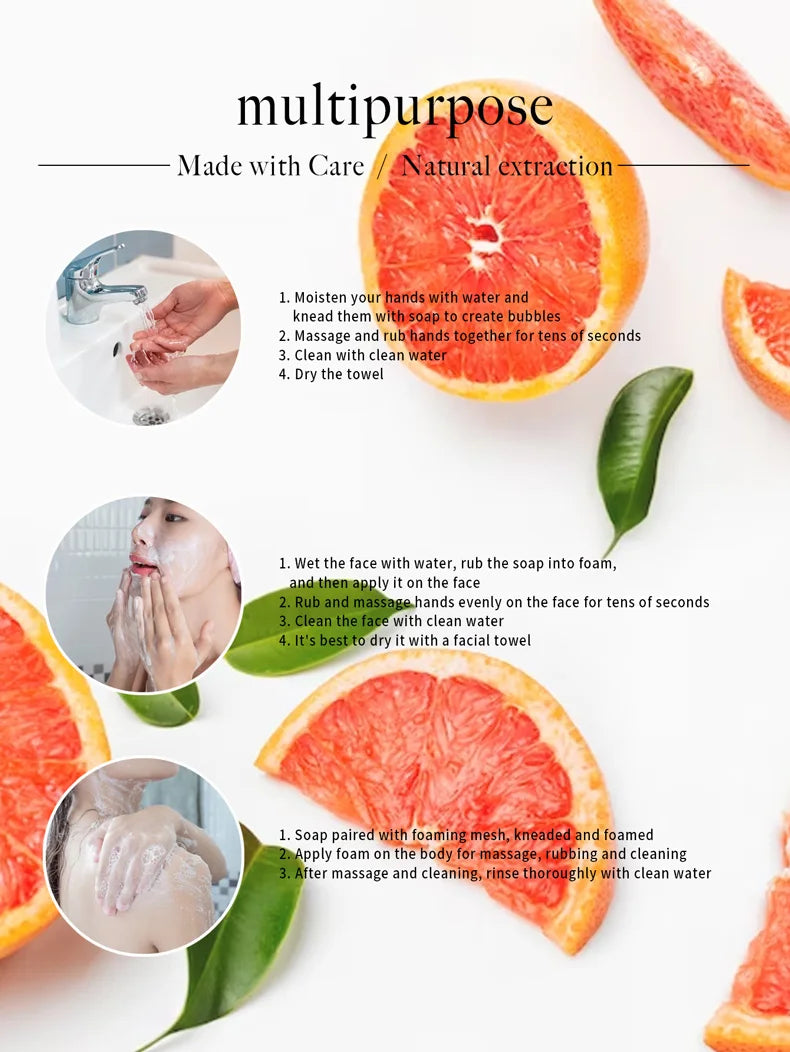 multipurpose

Made with Care / Natural extraction

1. Moisten your hands with water and knead them with soap to create bubbles
2. Massage and rub hands together for tens of seconds
3. Clean with clean water
4. Dry the towel

1. Wet the face with water, rub the soap into foam, and then apply it on the face
2. Rub and massage hands evenly on the face for tens of seconds
3. Clean the face with clean water
4. It's best to dry it with a facial towel

1. Soap paired with foaming mesh, kneaded and foamed
2. Apply foam on the body for massage, rubbing and cleaning
3. After massage and cleaning, rinse thoroughly with clean water