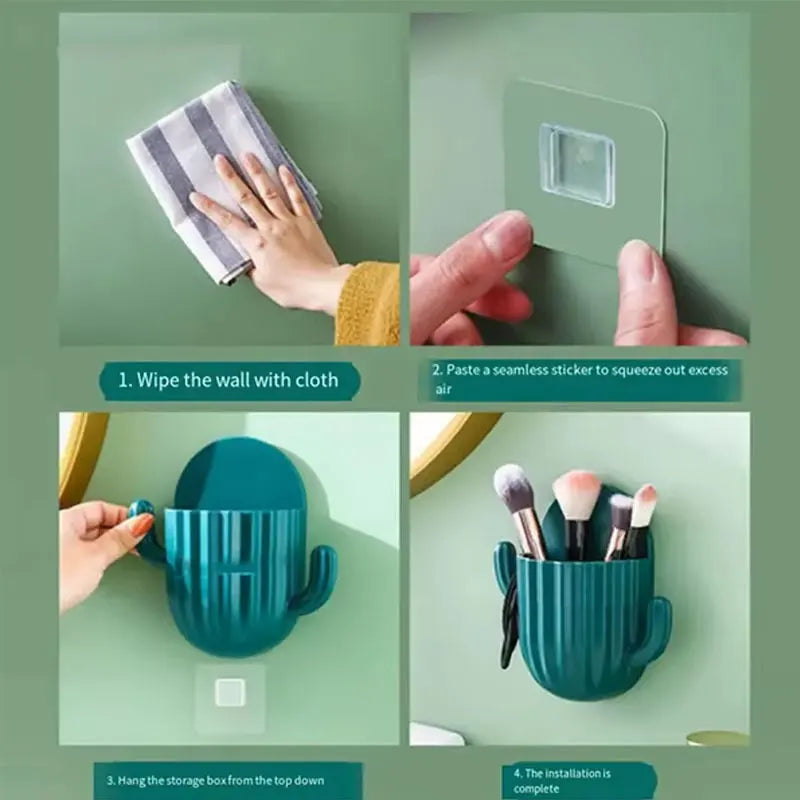 1. Wipe the wall with cloth

2. Paste a seamless sticker to squeeze out excess air

3. Hang the storage box from the top down

4. The installation is complete